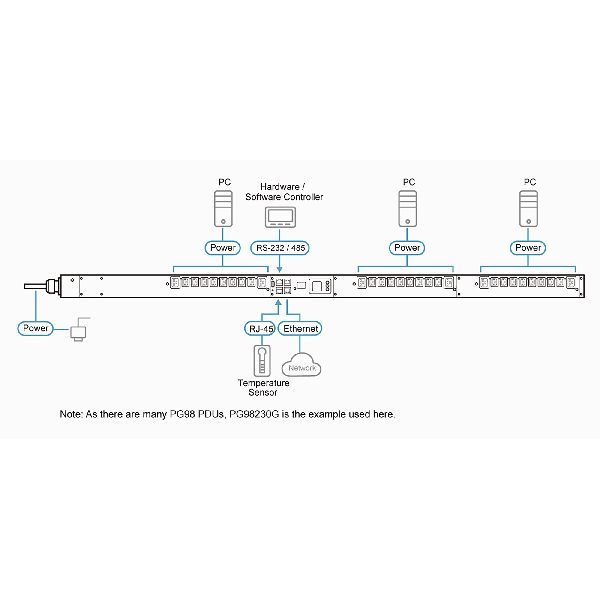 PC

Hardware / Software Controller

PC

PC

Power

RS-232 / 485

Power

Power

Power

RJ-45

Ethernet

Network

Temperature Sensor

Note: As there are many PG98 PDUs, PG98230G is the example used here.