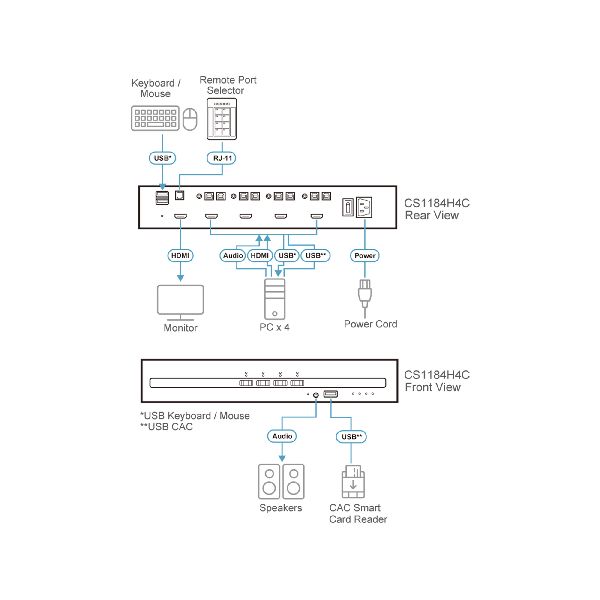 Keyboard / Mouse

Remote Port Selector

USB*

RJ-11

CS1184H4C Rear View

HDMI

Audio

HDMI

USB*

USB**

Power

Monitor

PC x 4

Power Cord

CS1184H4C Front View

*USB Keyboard / Mouse
**USB CAC

Audio

USB**

Speakers

CAC Smart Card Reader